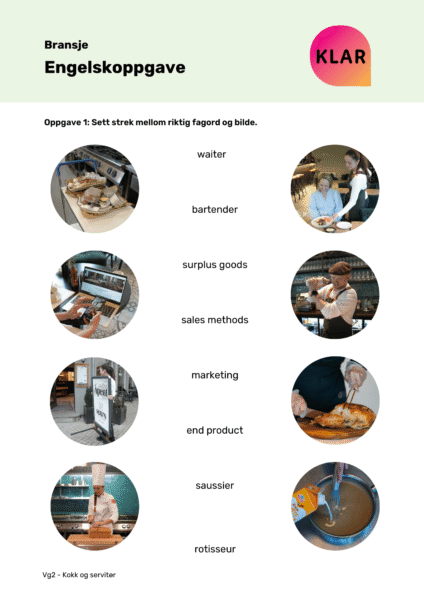 Bransje

Engelskoppgave

KLAR

Oppgave 1: Sett strek mellom riktig fagord og bilde.

waiter

bartender

surplus goods

sales methods

marketing

end product

saussier

rotisseur

Vg2 - Kokk og serviter